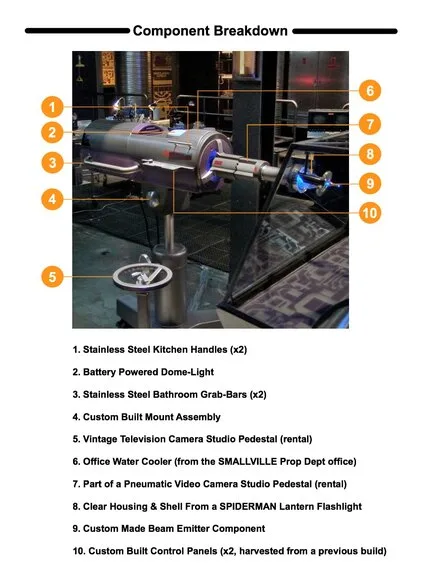 Component Breakdown

1
2
3
4
5
6
7
8
9
10

1. Stainless Steel Kitchen Handles (x2)

2. Battery Powered Dome-Light

3. Stainless Steel Bathroom Grab-Bars (x2)

4. Custom Built Mount Assembly

5. Vintage Television Camera Studio Pedestal (rental)

6. Office Water Cooler (from the SMALLVILLE Prop Dept office)

7. Part of a Pneumatic Video Camera Studio Pedestal (rental)

8. Clear Housing & Shell From a SPIDERMAN Lantern Flashlight

9. Custom Made Beam Emitter Component

10. Custom Built Control Panels (x2, harvested from a previous build)