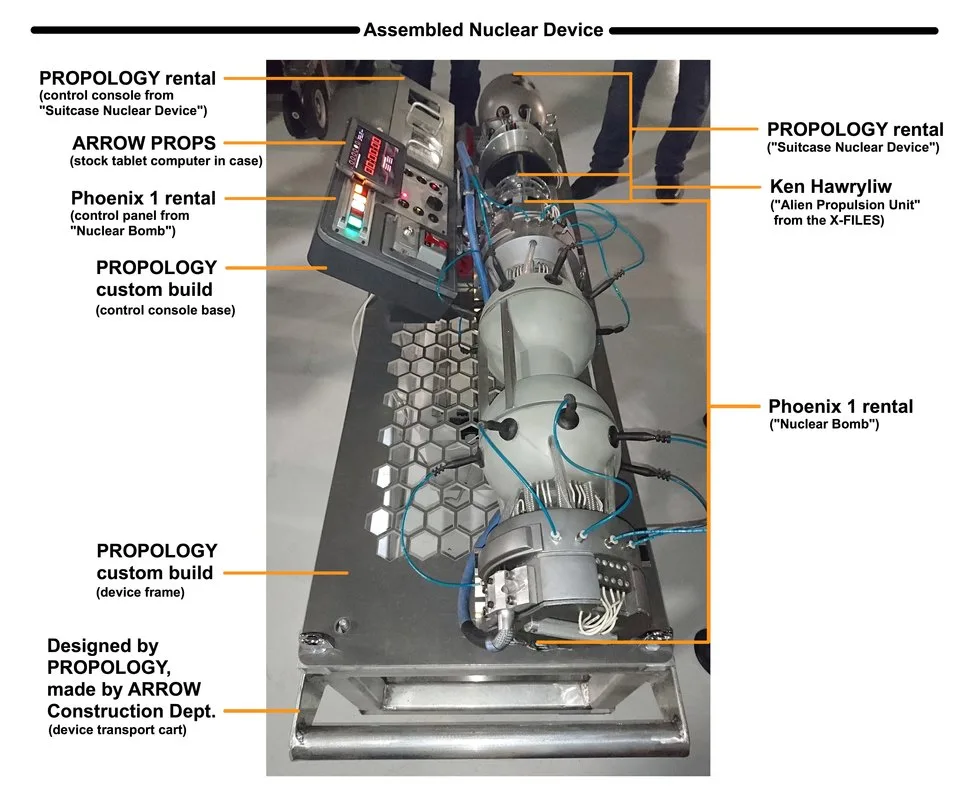 Assembled Nuclear Device

PROPOLOGY rental
(control console from "Suitcase Nuclear Device")

ARROW PROPS
(stock tablet computer in case)

Phoenix 1 rental
(control panel from "Nuclear Bomb")

PROPOLOGY custom build
(control console base)

PROPOLOGY custom build
(device frame)

Designed by PROPOLOGY, made by ARROW Construction Dept.
(device transport cart)

PROPOLOGY rental
("Suitcase Nuclear Device")

Ken Hawryliw
("Alien Propulsion Unit" from the X-FILES)

Phoenix 1 rental
("Nuclear Bomb")