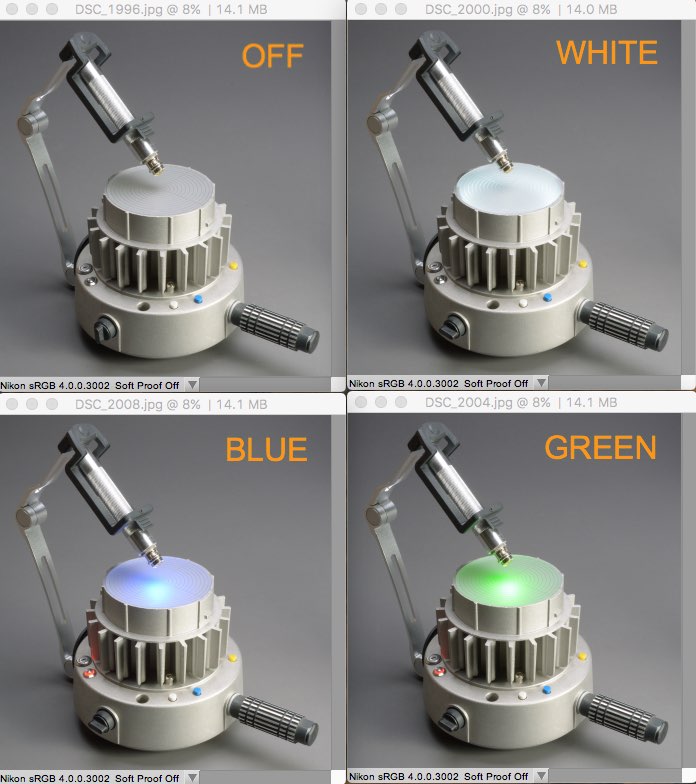 DSC_1996.jpg @ 8% | 14.1 MB

OFF

Nikon sRGB 4.0.0.3002 Soft Proof Off

DSC_2000.jpg @ 8% | 14.0 MB

WHITE

Nikon sRGB 4.0.0.3002 Soft Proof Off

DSC_2008.jpg @ 8% | 14.1 MB

BLUE

Nikon sRGB 4.0.0.3002 Soft Proof Off

DSC_2004.jpg @ 8% | 14.1 MB

GREEN

Nikon sRGB 4.0.0.3002 Soft Proof Off