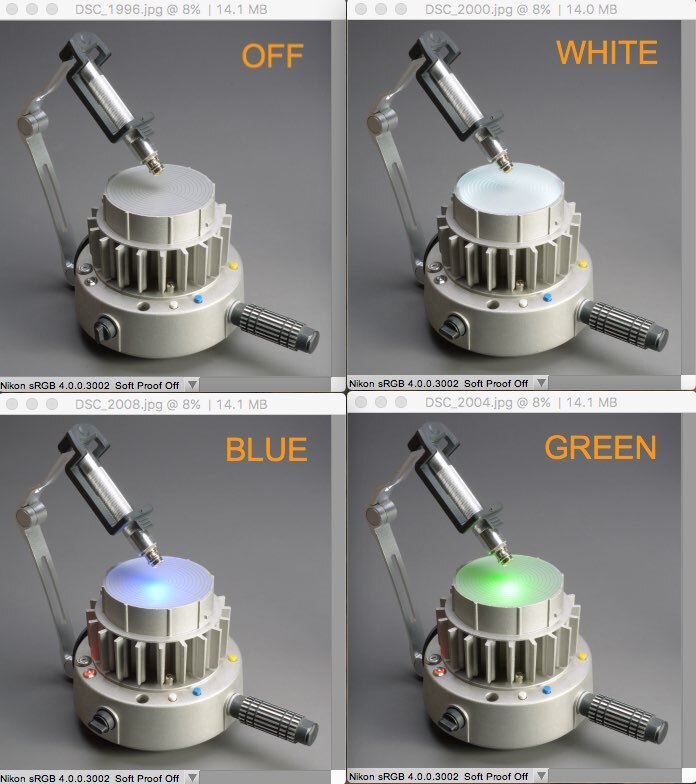 DSC_1996.jpg @ 8% | 14.1 MB

OFF

Nikon sRGB 4.0.0.3002 Soft Proof Off

DSC_2000.jpg @ 8% | 14.0 MB

WHITE

Nikon sRGB 4.0.0.3002 Soft Proof Off

DSC_2008.jpg @ 8% | 14.1 MB

BLUE

Nikon sRGB 4.0.0.3002 Soft Proof Off

DSC_2004.jpg @ 8% | 14.1 MB

GREEN

Nikon sRGB 4.0.0.3002 Soft Proof Off